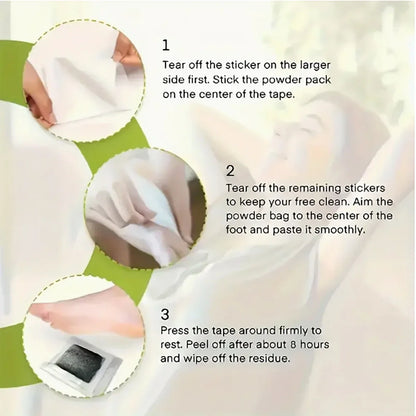 1
Tear off the sticker on the larger side first. Stick the powder pack on the center of the tape.

2
Tear off the remaining stickers to keep your free clean. Aim the powder bag to the center of the foot and paste it smoothly.

3
Press the tape around firmly to rest. Peel off after about 8 hours and wipe off the residue.